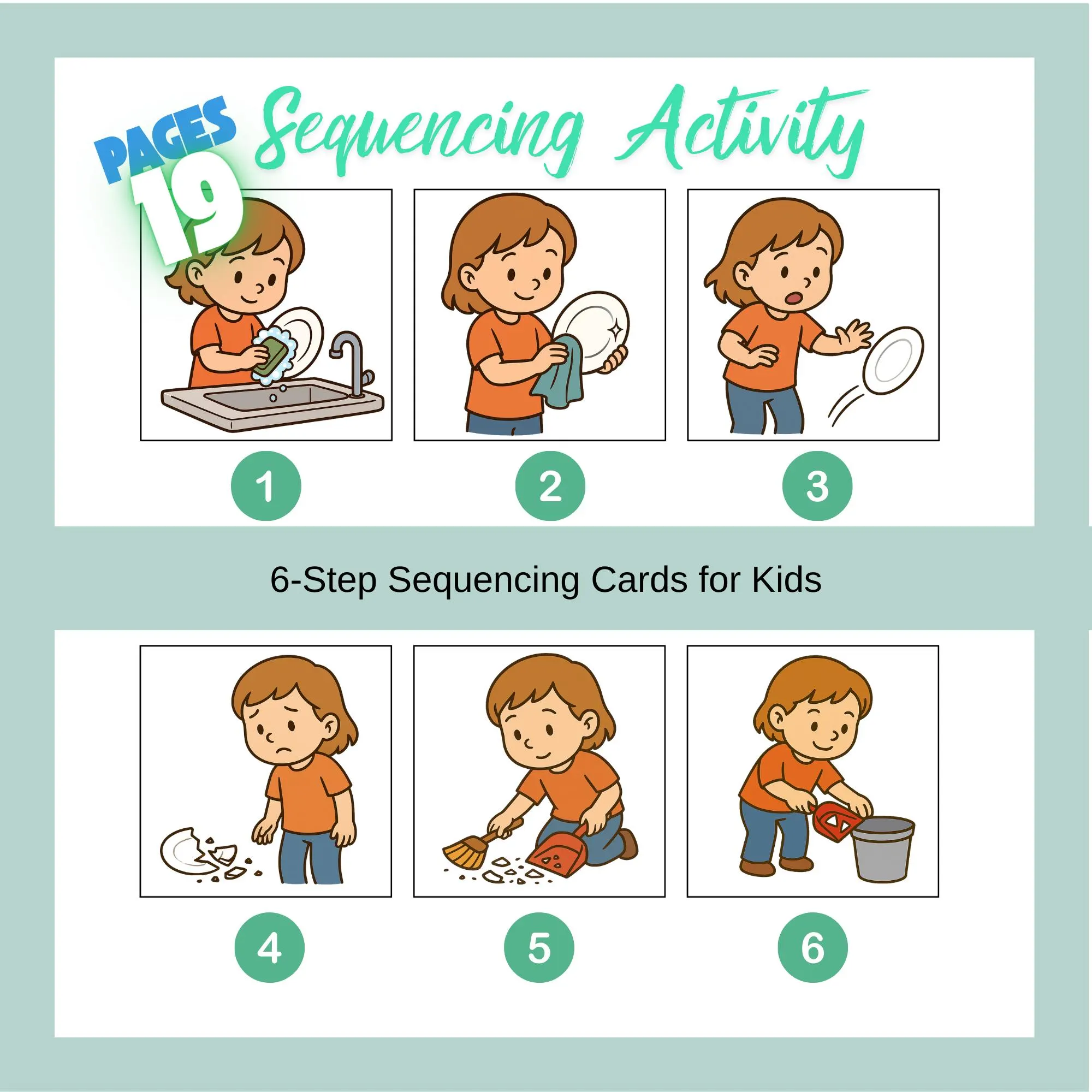 PAGES 19

Sequencing Activity

1

2

3

6-Step Sequencing Cards for Kids

4

5

6